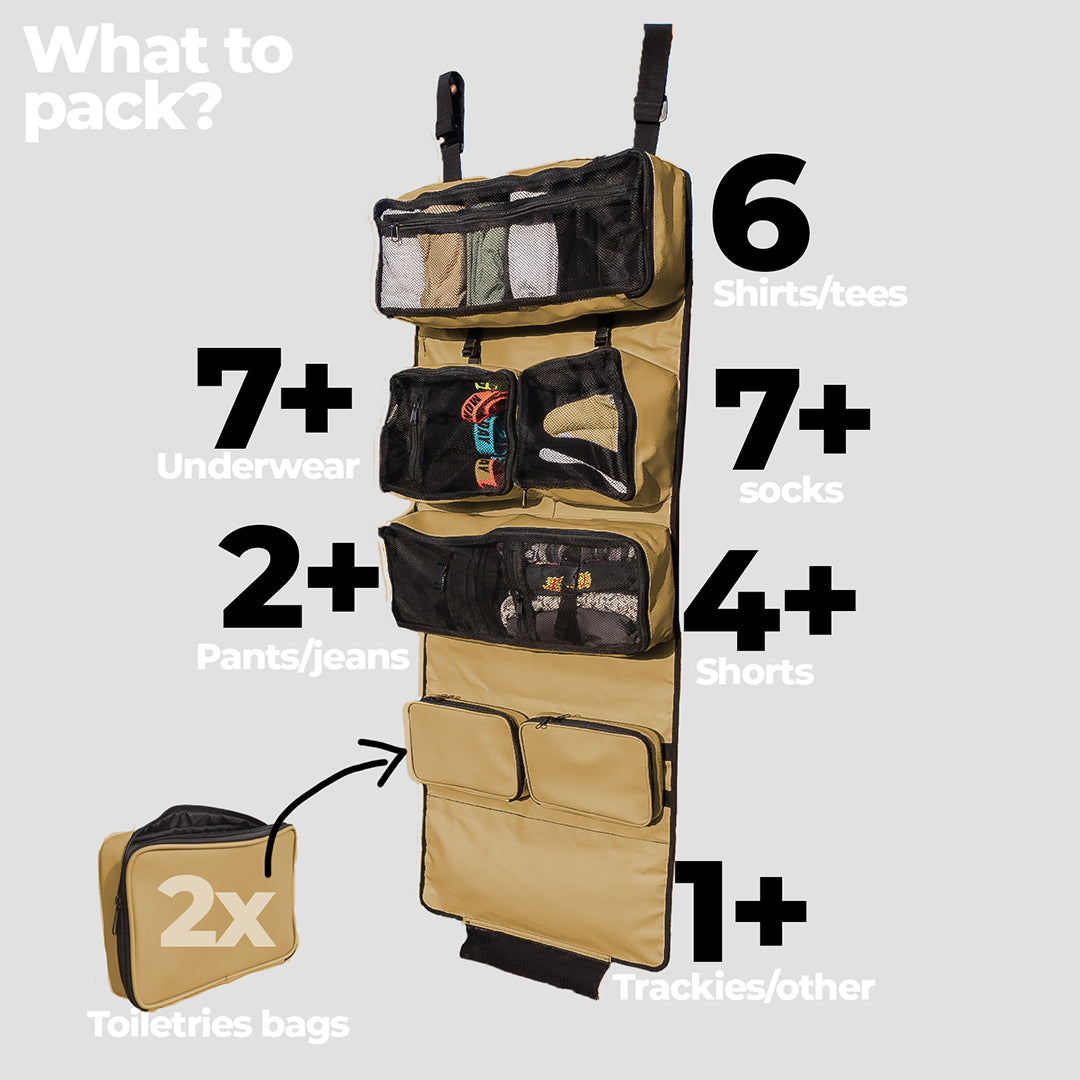 What to pack?

6
Shirts/tees

7+
Underwear

7+
socks

2+
Pants/jeans

4+
Shorts

2x
Toiletries bags

1+
Trackies/other